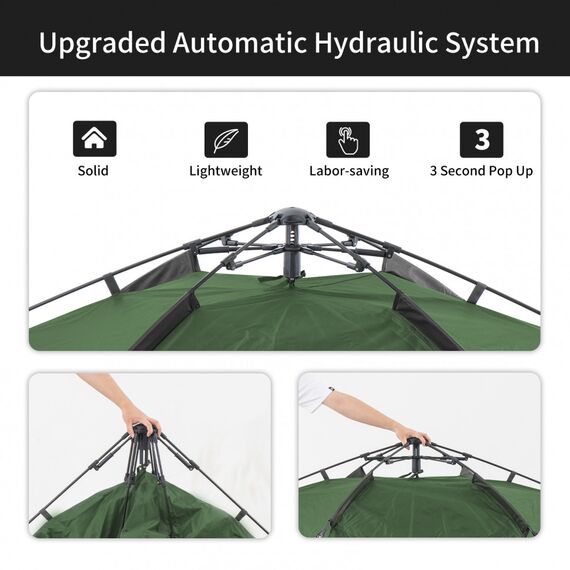 Upgraded Automatic Hydraulic System

Solid

Lightweight

Labor-saving

3

3 Second Pop Up