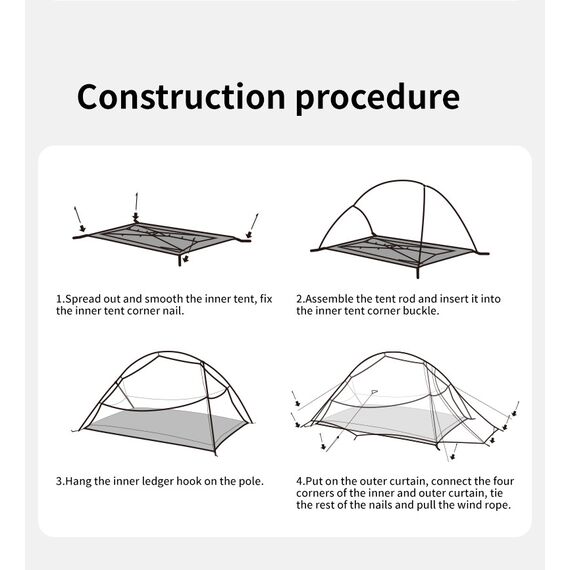 Construction procedure

1.Spread out and smooth the inner tent, fix the inner tent corner nail.

2.Assemble the tent rod and insert it into the inner tent corner buckle.

3.Hang the inner ledger hook on the pole.

4.Put on the outer curtain, connect the four corners of the inner and outer curtain, tie the rest of the nails and pull the wind rope.